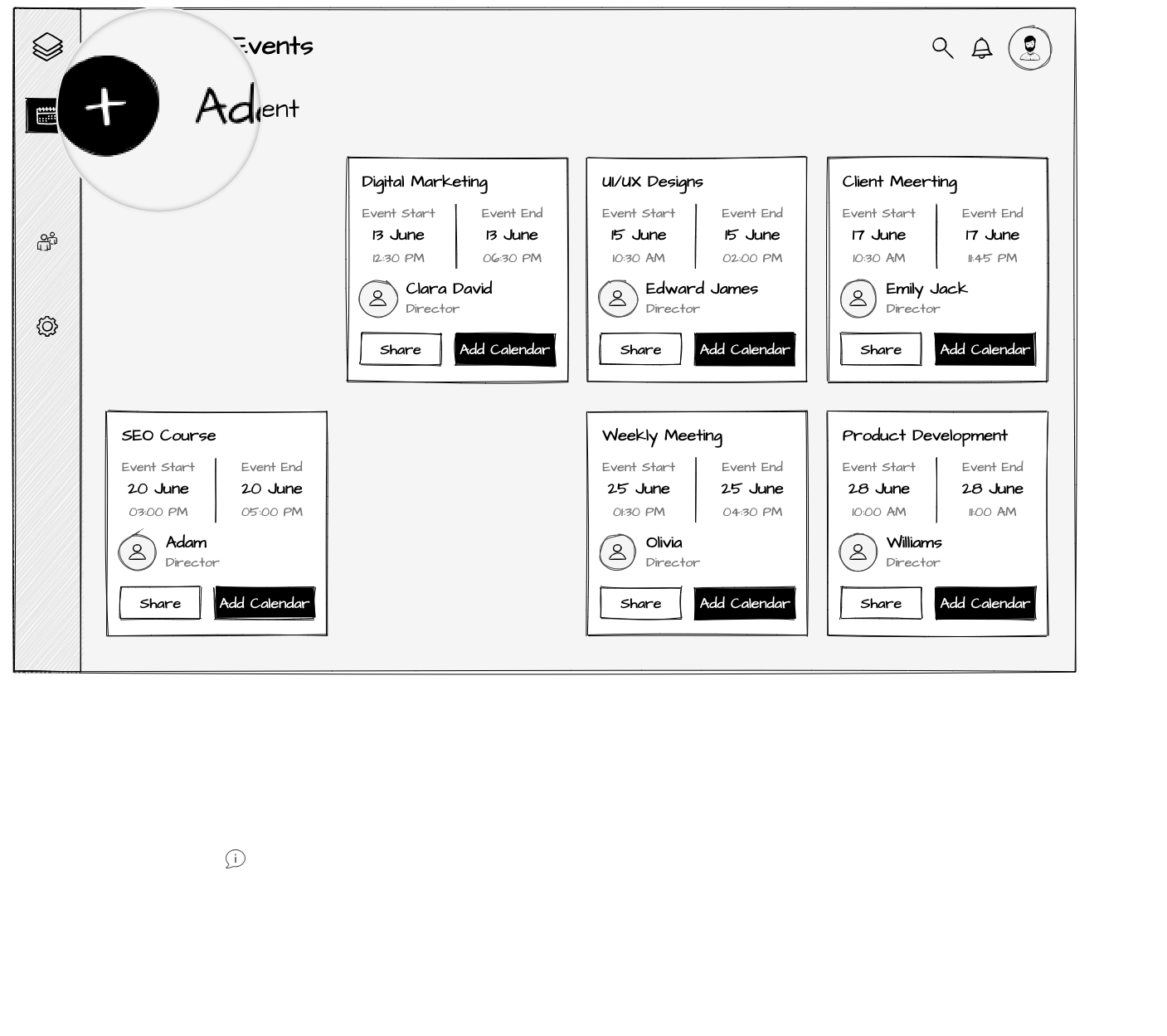 Events

+ Ad ent

Digital Marketing
Event Start
13 June
12:30 PM
Event End
13 June
06:30 PM
Clara David
Director
Share
Add Calendar

UI/UX Designs
Event Start
15 June
10:30 AM
Event End
15 June
02:00 PM
Edward James
Director
Share
Add Calendar

Client Meerting
Event Start
17 June
10:30 AM
Event End
17 June
11:45 PM
Emily Jack
Director
Share
Add Calendar

SEO Course
Event Start
20 June
03:00 PM
Event End
20 June
05:00 PM
Adam
Director
Share
Add Calendar

Weekly Meeting
Event Start
25 June
01:30 PM
Event End
25 June
04:30 PM
Olivia
Director
Share
Add Calendar

Product Development
Event Start
28 June
10:00 AM
Event End
28 June
11:00 AM
Williams
Director
Share
Add Calendar